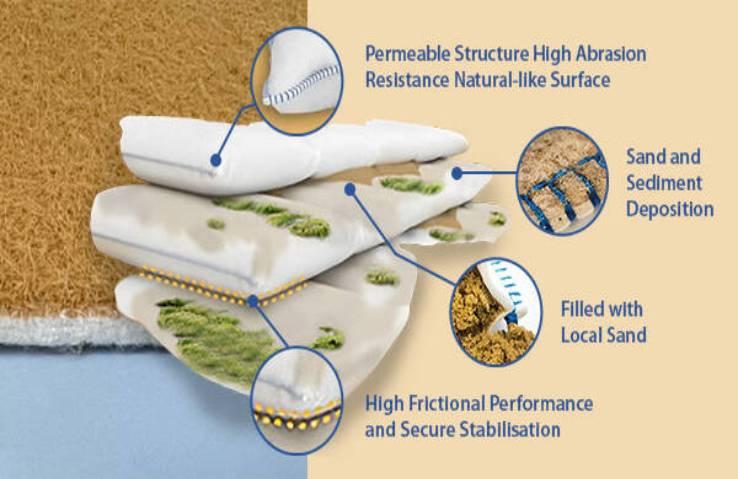 Permeable Structure High Abrasion Resistance Natural-like Surface

Sand and Sediment Deposition

Filled with Local Sand

High Frictional Performance and Secure Stabilisation