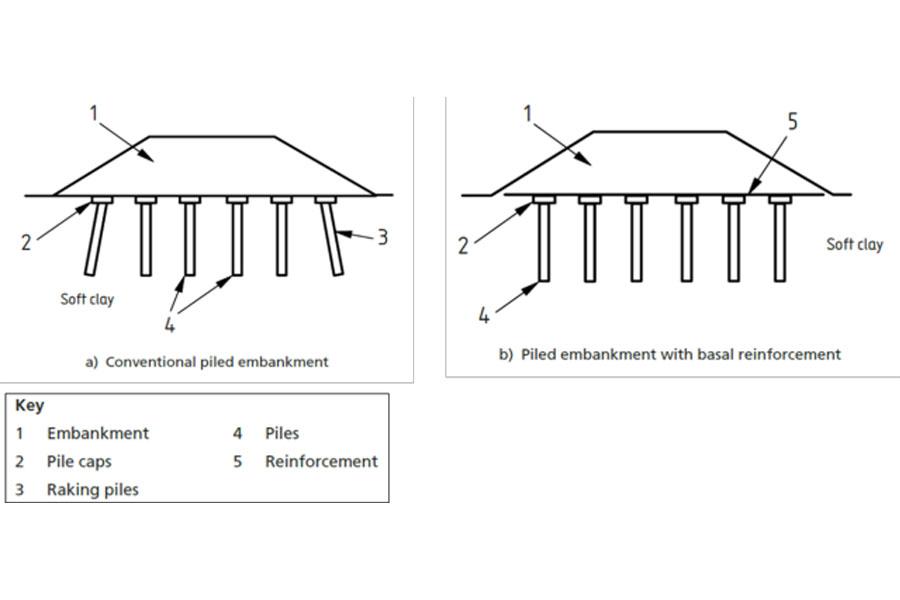 1

2

3

Soft clay

4

a) Conventional piled embankment

1

5

2

Soft clay

4

b) Piled embankment with basal reinforcement

Key
1 Embankment
2 Pile caps
3 Raking piles
4 Piles
5 Reinforcement